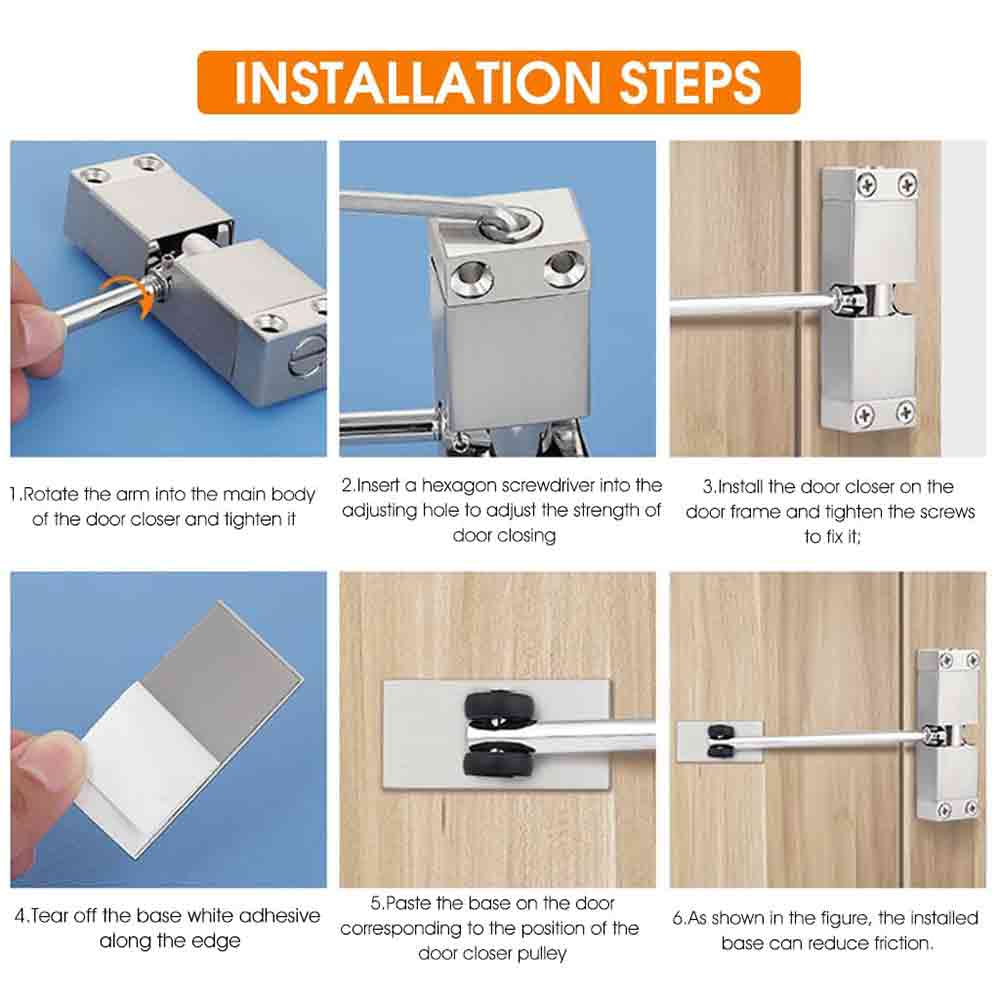 INSTALLATION STEPS

1.Rotate the arm into the main body of the door closer and tighten it

2.Insert a hexagon screwdriver into the adjusting hole to adjust the strength of door closing

3.Install the door closer on the door frame and tighten the screws to fix it;

4.Tear off the base white adhesive along the edge

5.Paste the base on the door corresponding to the position of the door closer pulley

6.As shown in the figure, the installed base can reduce friction.