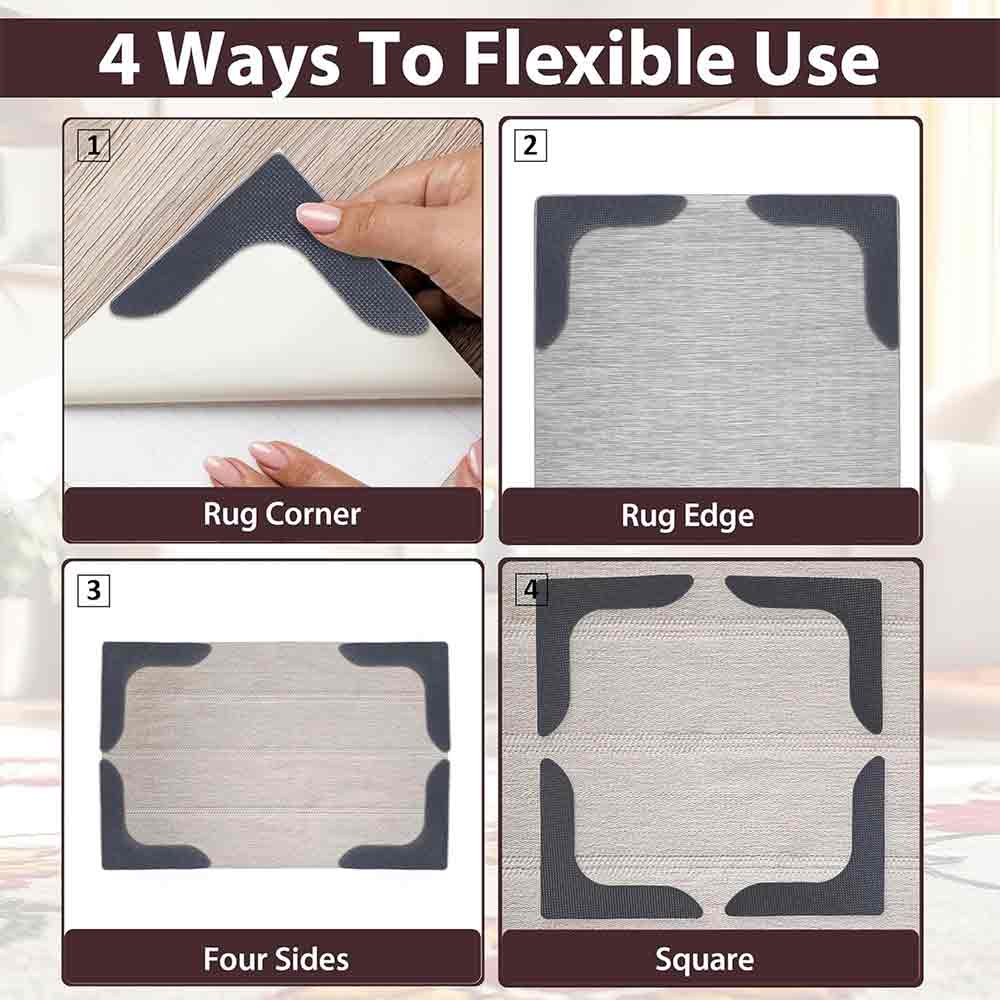 4 Ways To Flexible Use

1

Rug Corner

2

Rug Edge

3

Four Sides

4

Square