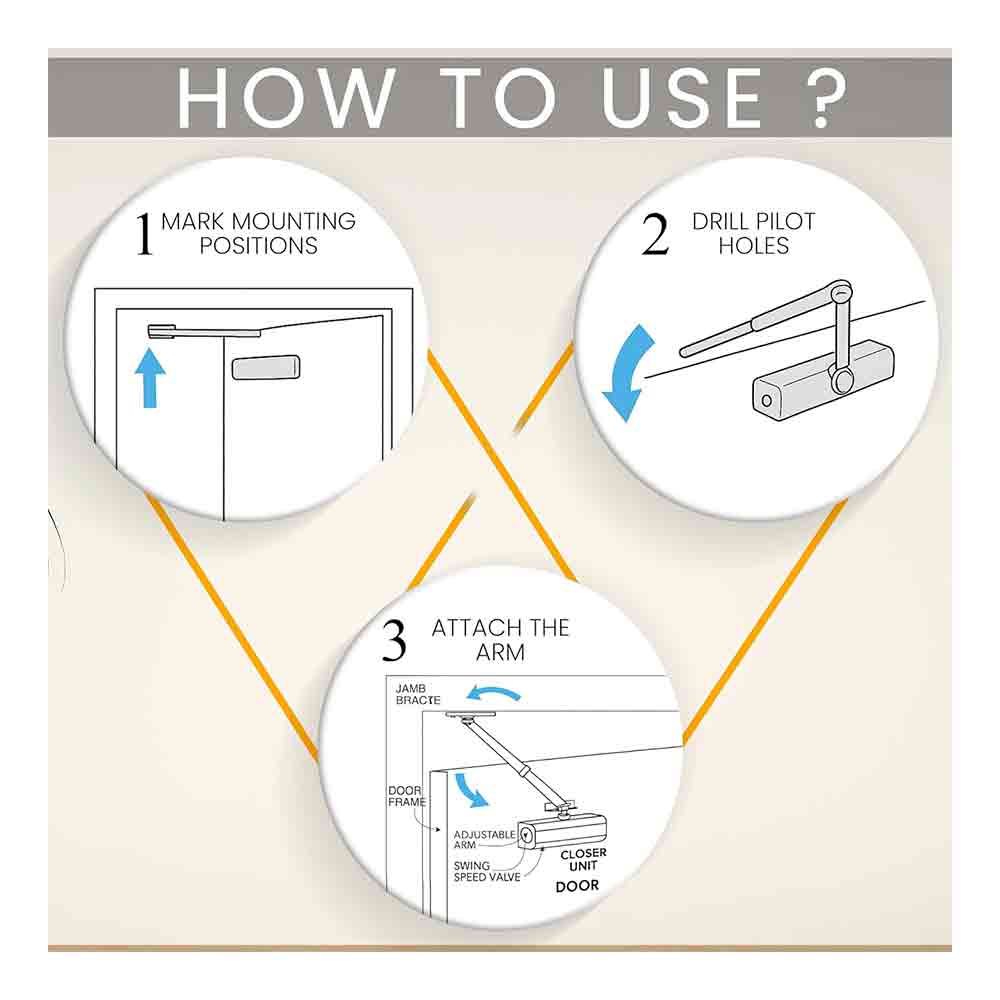 HOW TO USE ?

1 MARK MOUNTING POSITIONS

2 DRILL PILOT HOLES

3 ATTACH THE ARM

JAMB BRACTE

DOOR FRAME

ADJUSTABLE ARM

SWING SPEED VALVE

CLOSER UNIT

DOOR