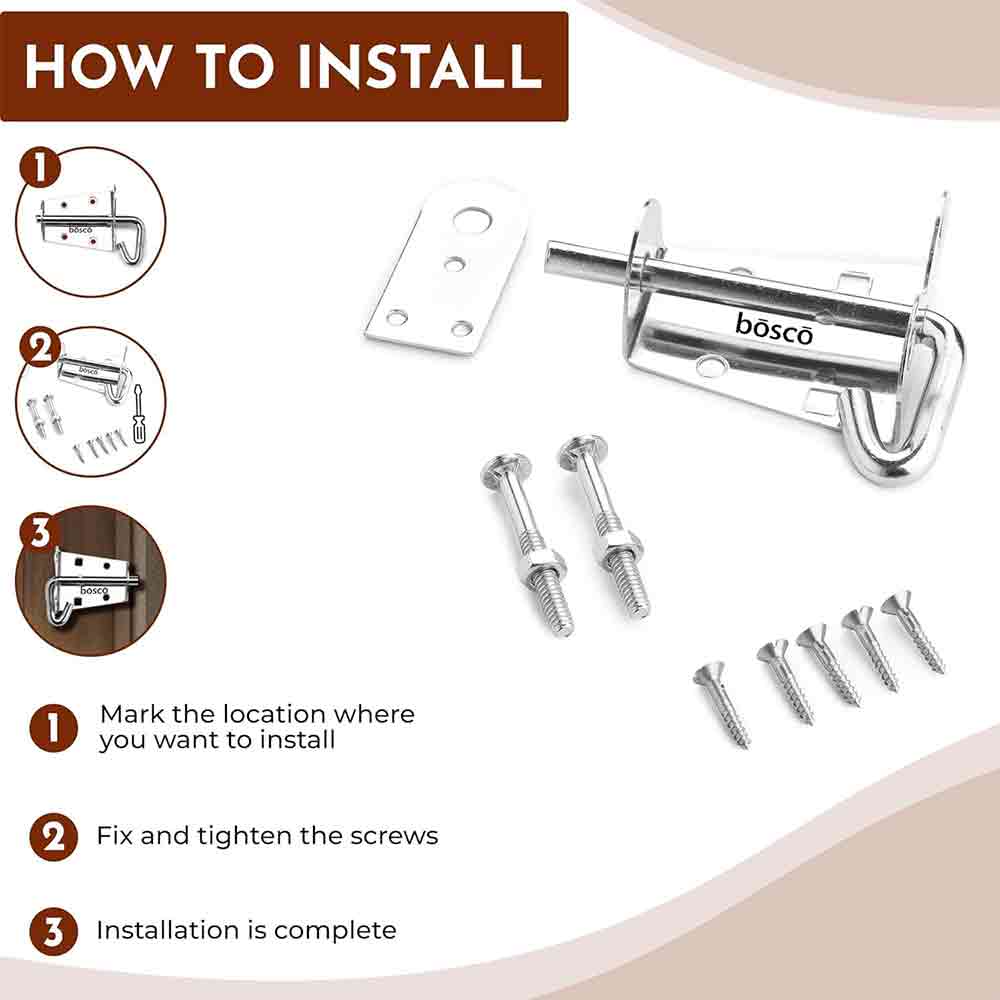 HOW TO INSTALL

1

bōscō

2

bōscō

3

bōscō

bōscō

1 Mark the location where you want to install

2 Fix and tighten the screws

3 Installation is complete