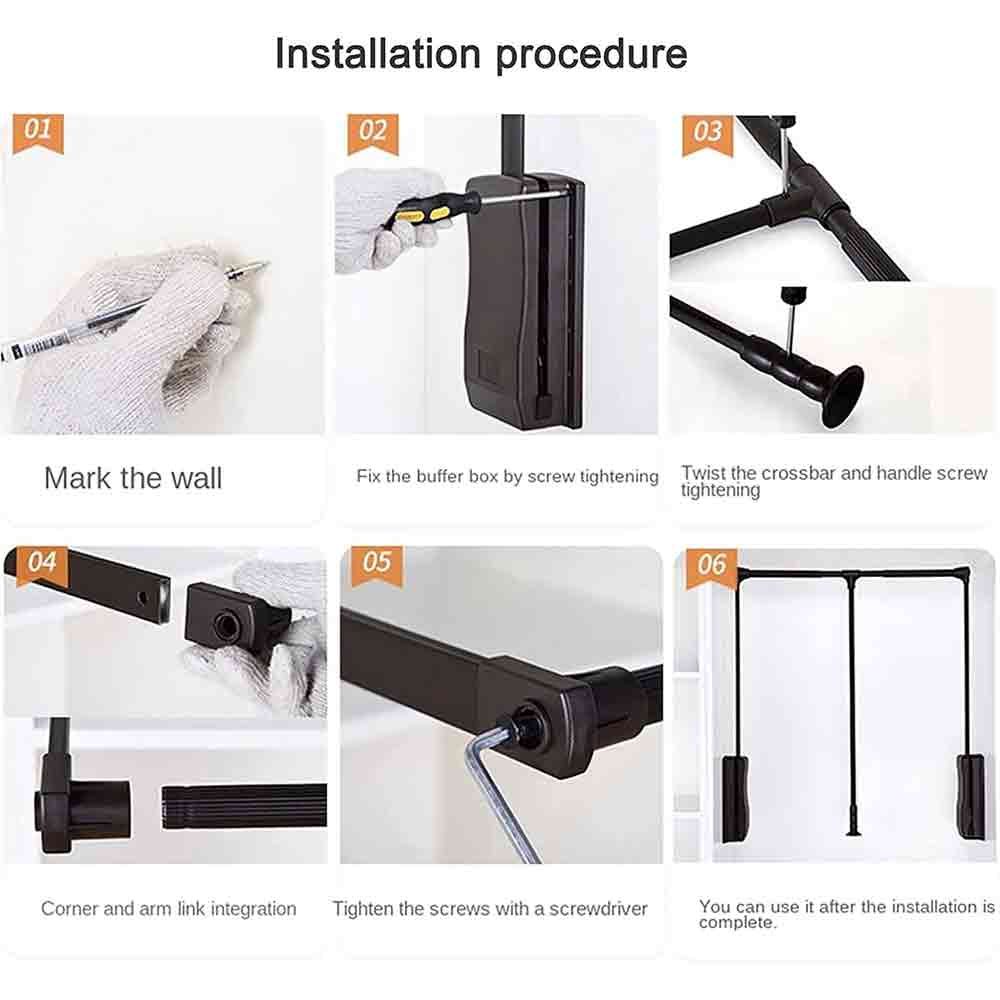 Installation procedure

01

Mark the wall

02

Fix the buffer box by screw tightening

03

Twist the crossbar and handle screw tightening

04

Corner and arm link integration

05

Tighten the screws with a screwdriver

06

You can use it after the installation is complete.