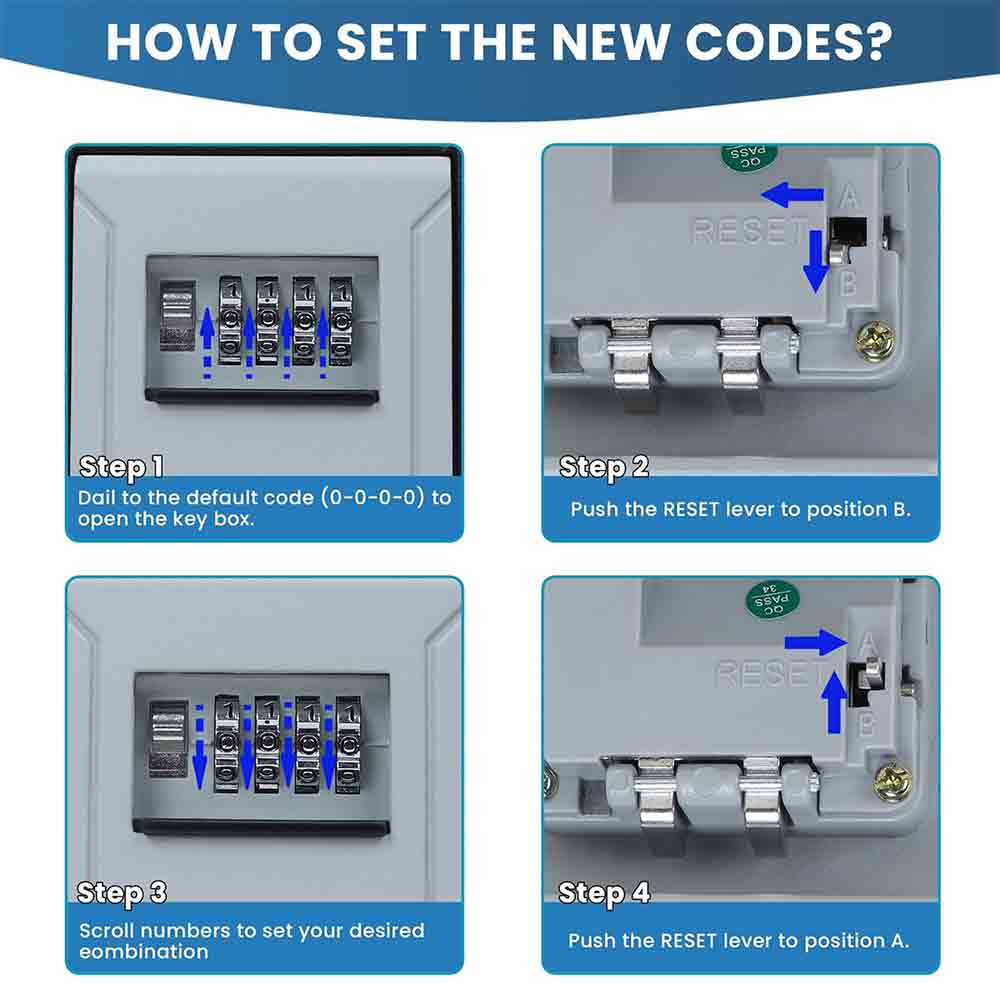 HOW TO SET THE NEW CODES?

Step 1
Dail to the default code (0-0-0-0) to open the key box.

QC PASS
RESET
A
B

Step 2
Push the RESET lever to position B.

Step 3
Scroll numbers to set your desired eombination

QC PASS 34
RESET
A
B

Step 4
Push the RESET lever to position A.