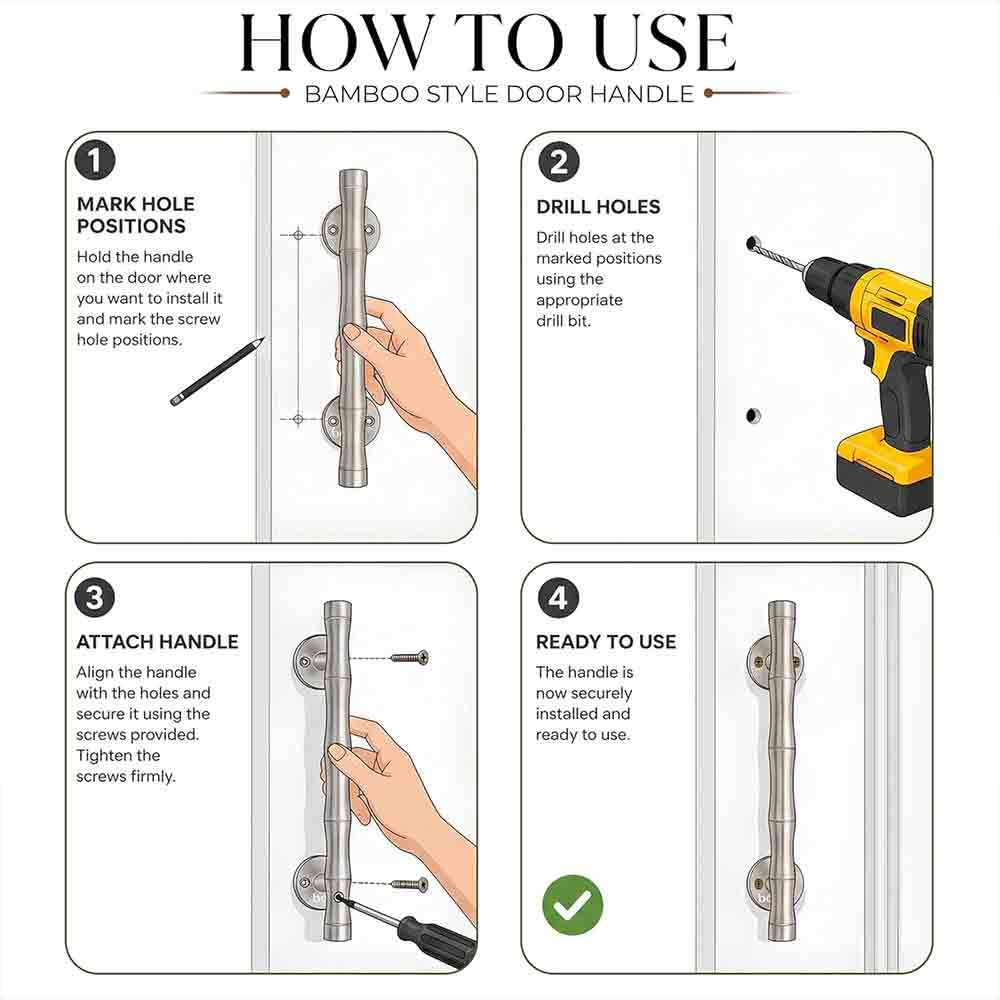 HOW TO USE
BAMBOO STYLE DOOR HANDLE

1
MARK HOLE POSITIONS
Hold the handle on the door where you want to install it and mark the screw hole positions.

2
DRILL HOLES
Drill holes at the marked positions using the appropriate drill bit.

3
ATTACH HANDLE
Align the handle with the holes and secure it using the screws provided. Tighten the screws firmly.

4
READY TO USE
The handle is now securely installed and ready to use.