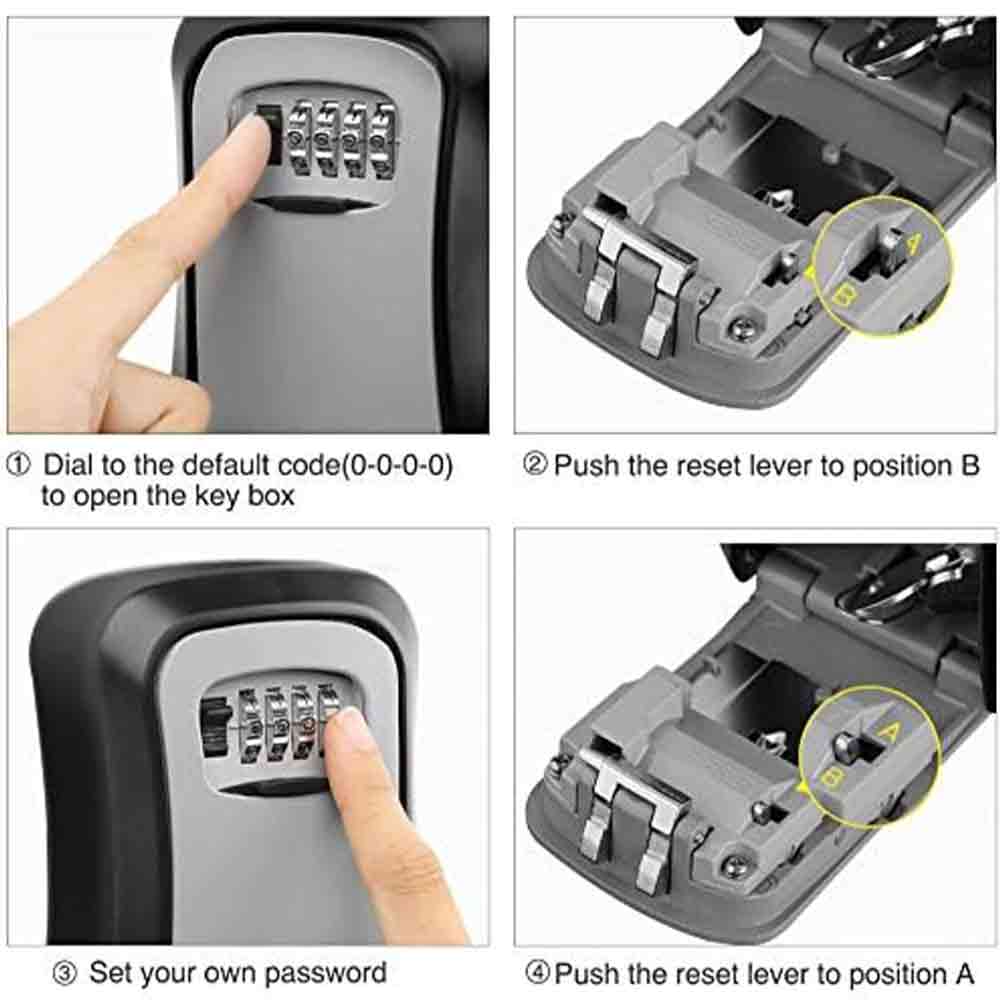 A
B

① Dial to the default code(0-0-0-0) to open the key box

② Push the reset lever to position B

A
B

③ Set your own password

④ Push the reset lever to position A