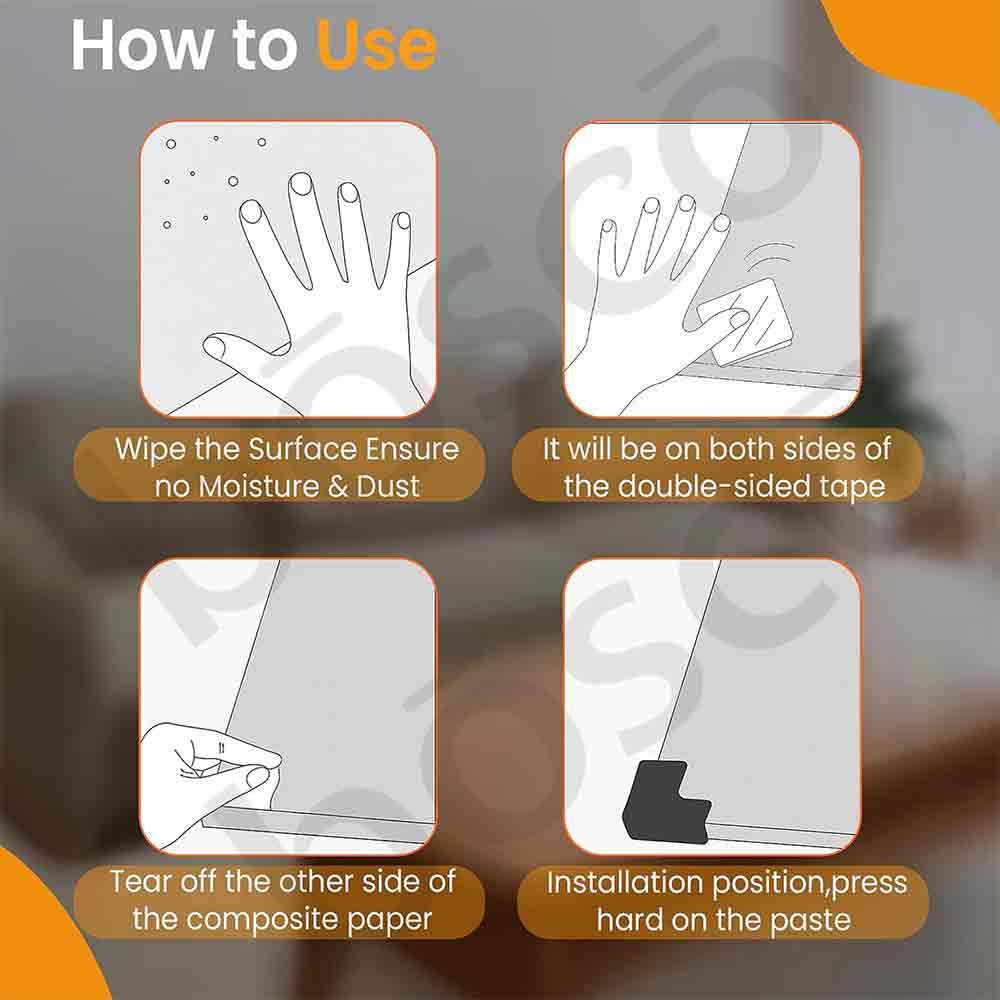 How to Use

Wipe the Surface Ensure no Moisture & Dust

It will be on both sides of the double-sided tape

Tear off the other side of the composite paper

Installation position,press hard on the paste